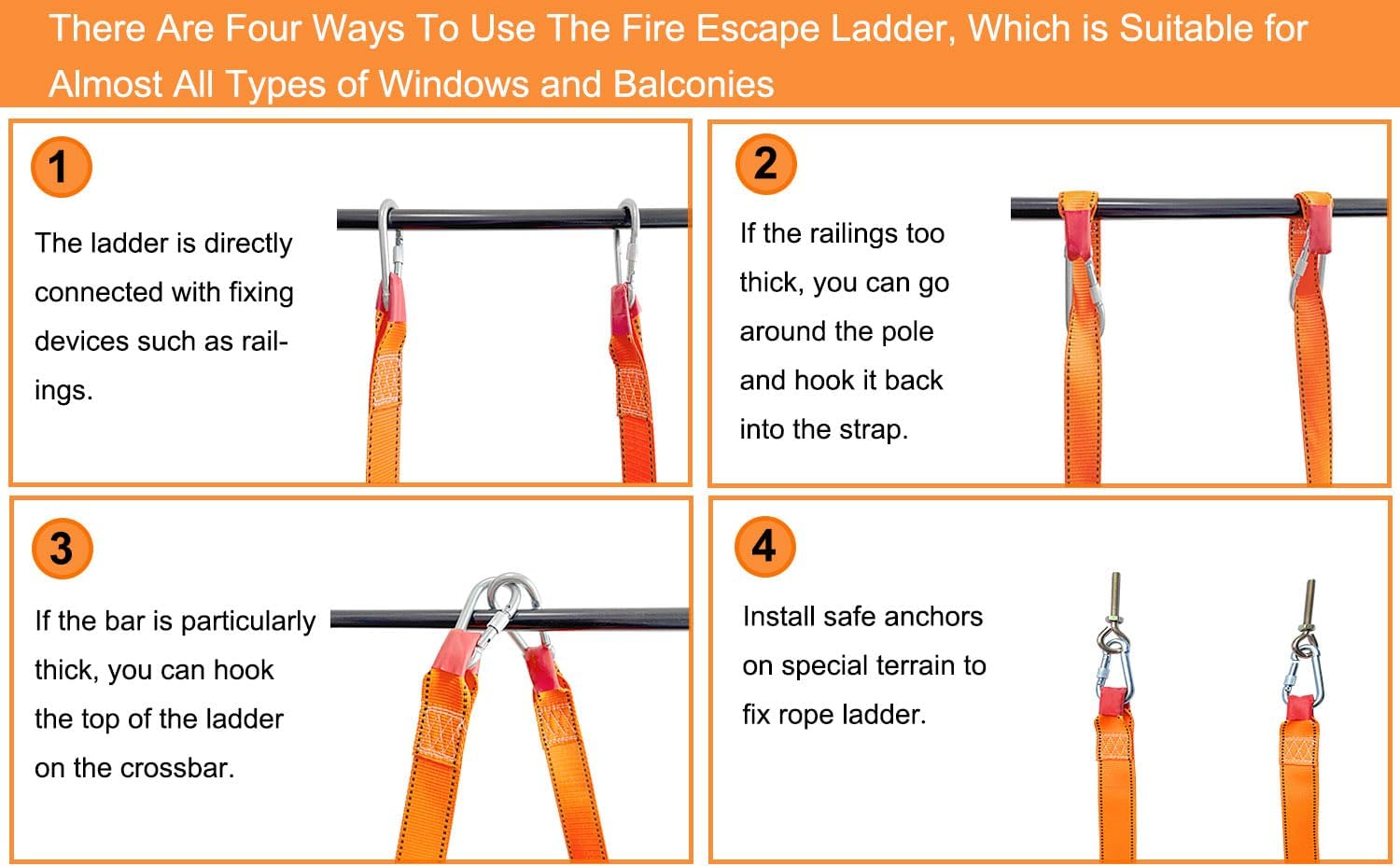 There Are Four Ways To Use The Fire Escape Ladder, Which is Suitable for Almost All Types of Windows and Balconies

1

The ladder is directly connected with fixing devices such as railings.

2

If the railings too thick, you can go around the pole and hook it back into the strap.

3

If the bar is particularly thick, you can hook the top of the ladder on the crossbar.

4

Install safe anchors on special terrain to fix rope ladder.