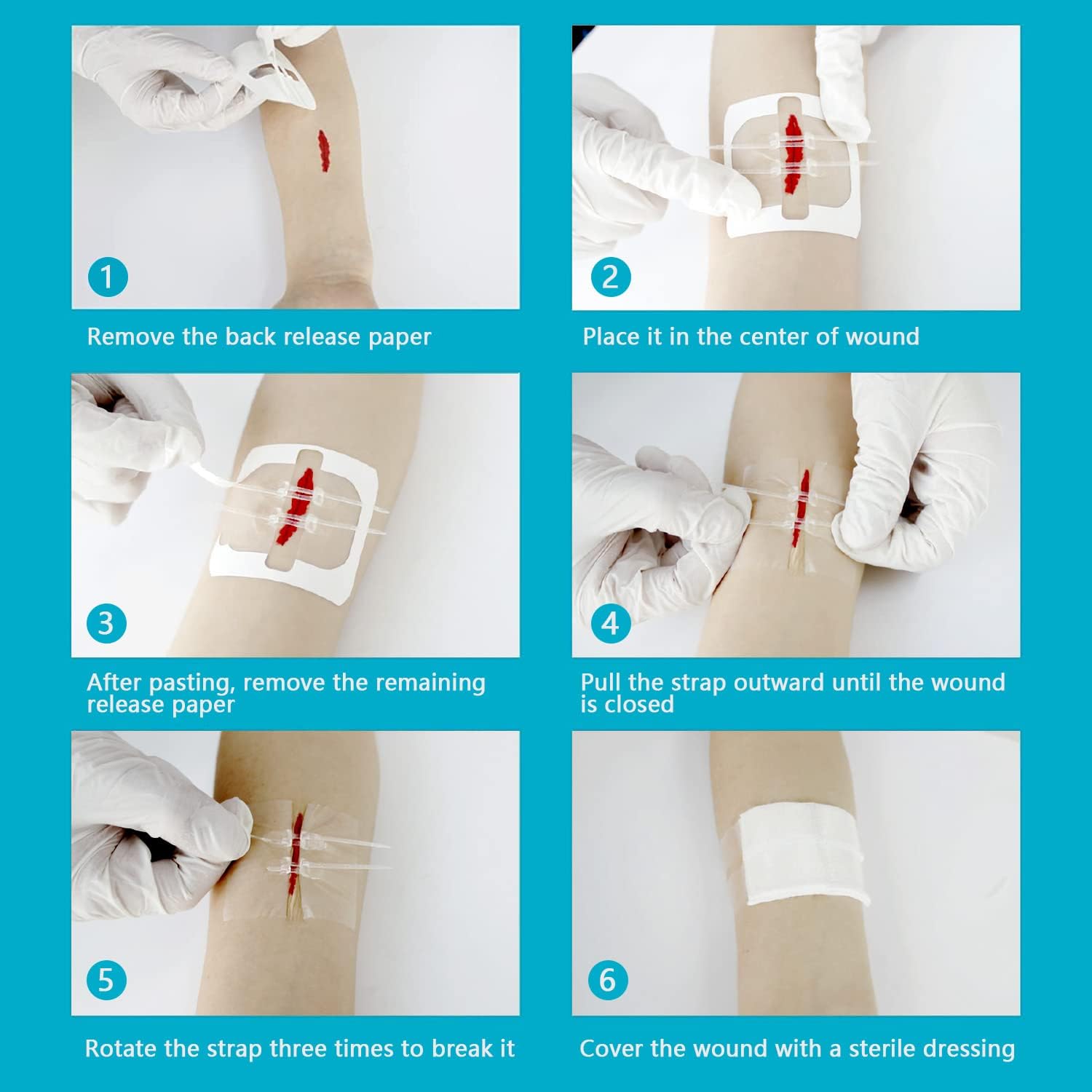 1

Remove the back release paper

2

Place it in the center of wound

3

After pasting, remove the remaining release paper

4

Pull the strap outward until the wound is closed

5

Rotate the strap three times to break it

6

Cover the wound with a sterile dressing