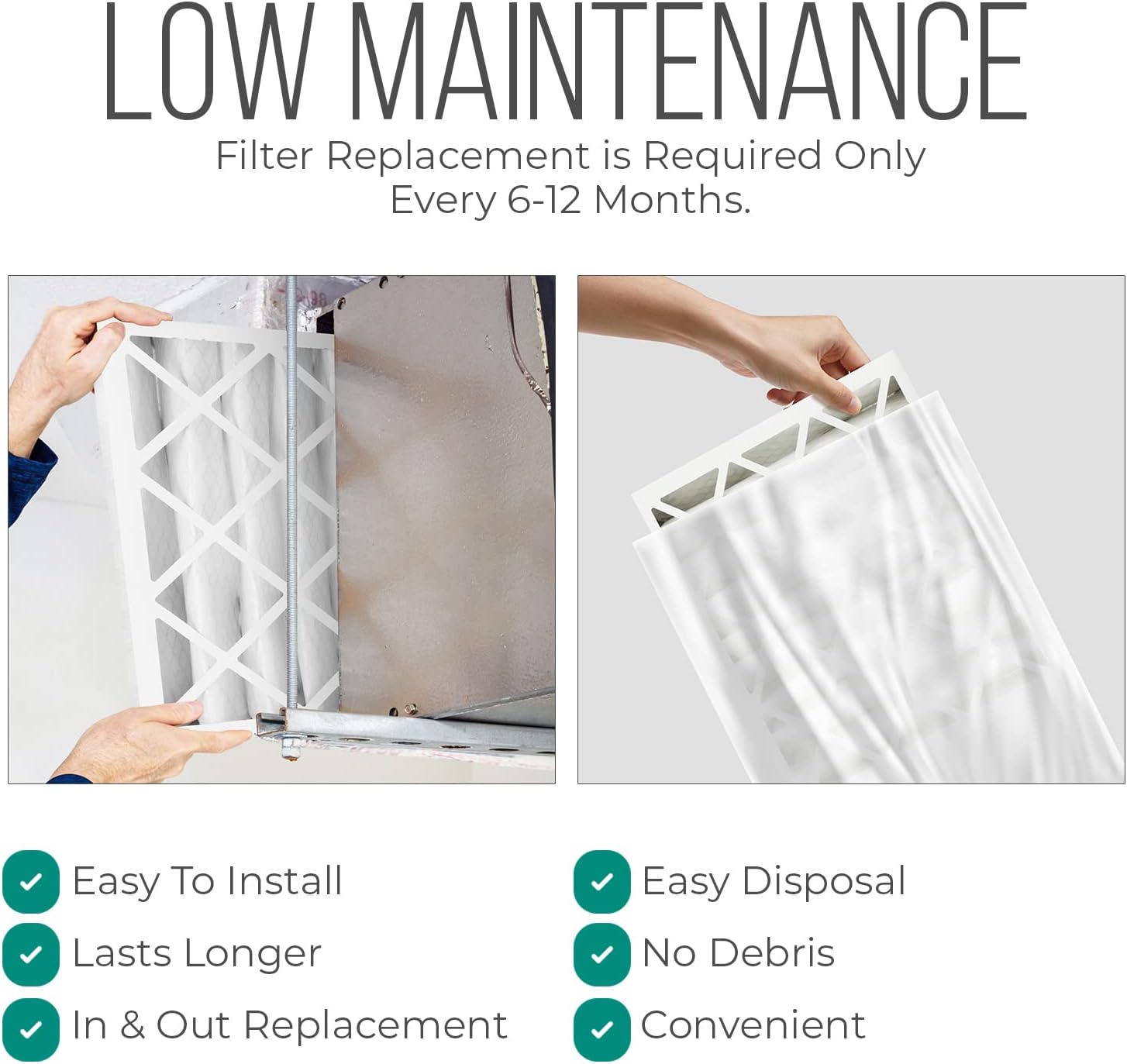 LOW MAINTENANCE

Filter Replacement is Required Only Every 6-12 Months.

Easy To Install

Lasts Longer

In & Out Replacement

Easy Disposal

No Debris

Convenient