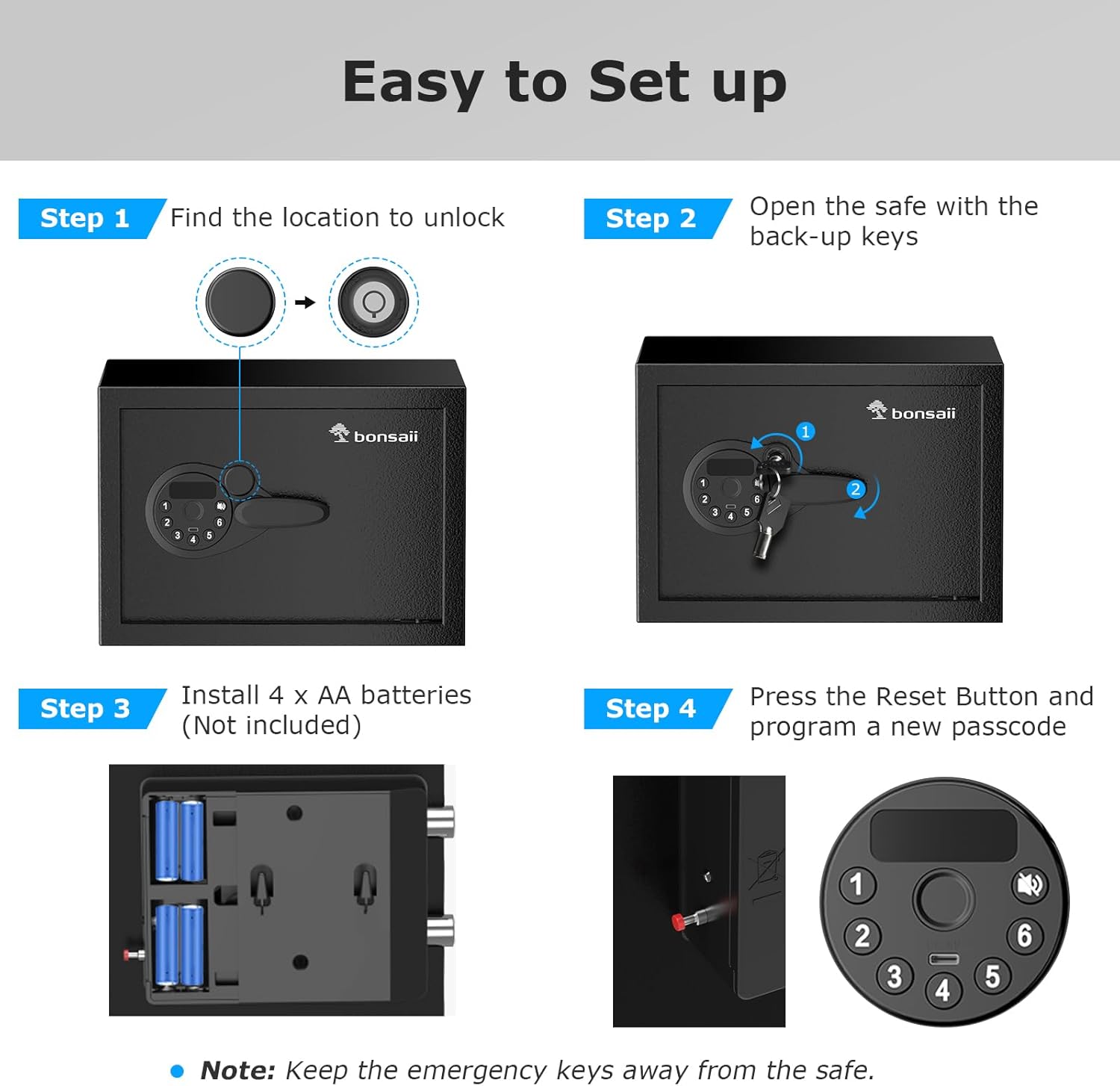 Easy to Set up

Step 1 Find the location to unlock

bonsaii

1 2 3 4 5 6

Step 2 Open the safe with the back-up keys

bonsaii

1 2

1 2 3 4 5 6

Step 3 Install 4 x AA batteries (Not included)

Step 4 Press the Reset Button and program a new passcode

1 2 3 4 5 6

Note: Keep the emergency keys away from the safe.