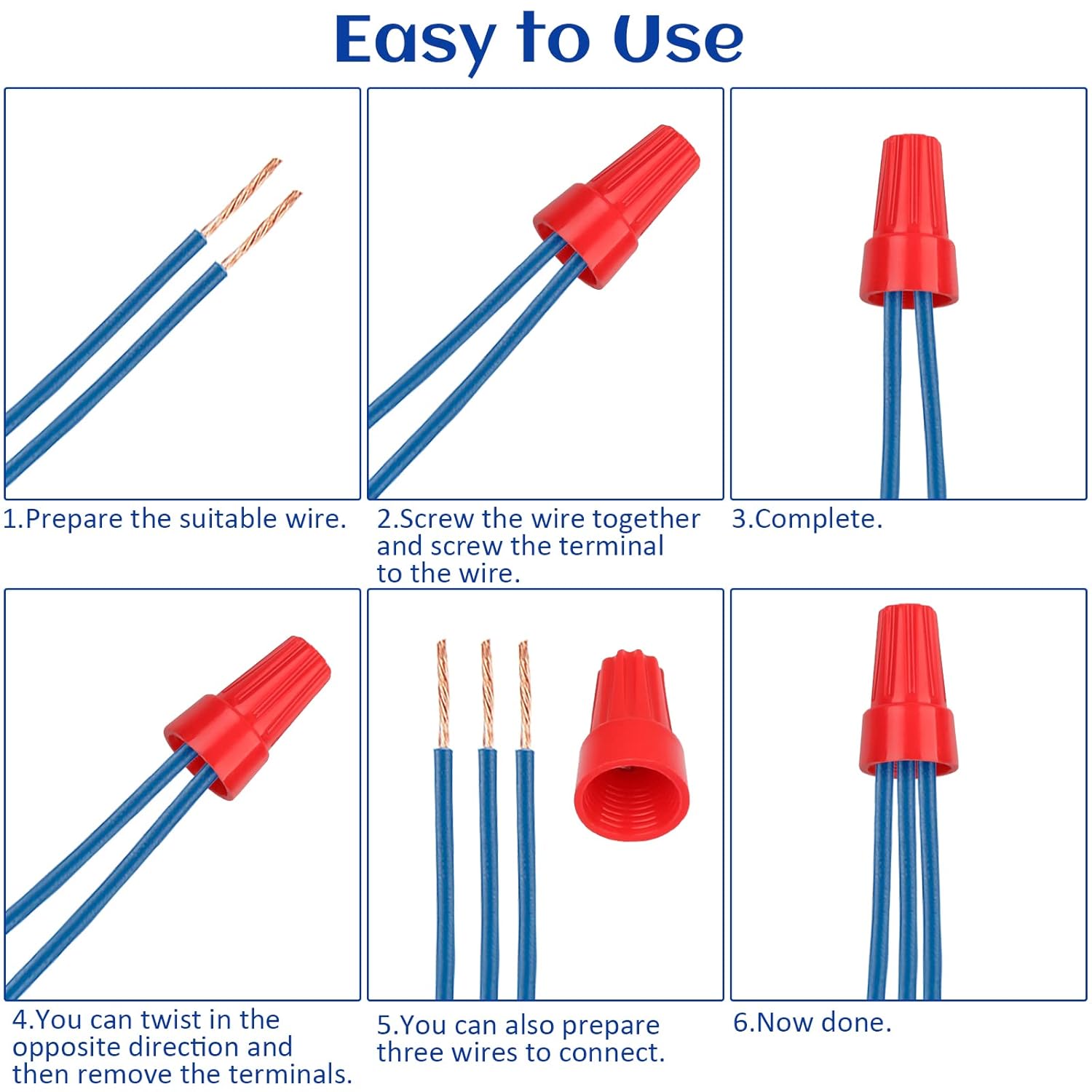 Easy to Use

1.Prepare the suitable wire.

2.Screw the wire together and screw the terminal to the wire.

3.Complete.

4.You can twist in the opposite direction and then remove the terminals.

5.You can also prepare three wires to connect.

6.Now done.