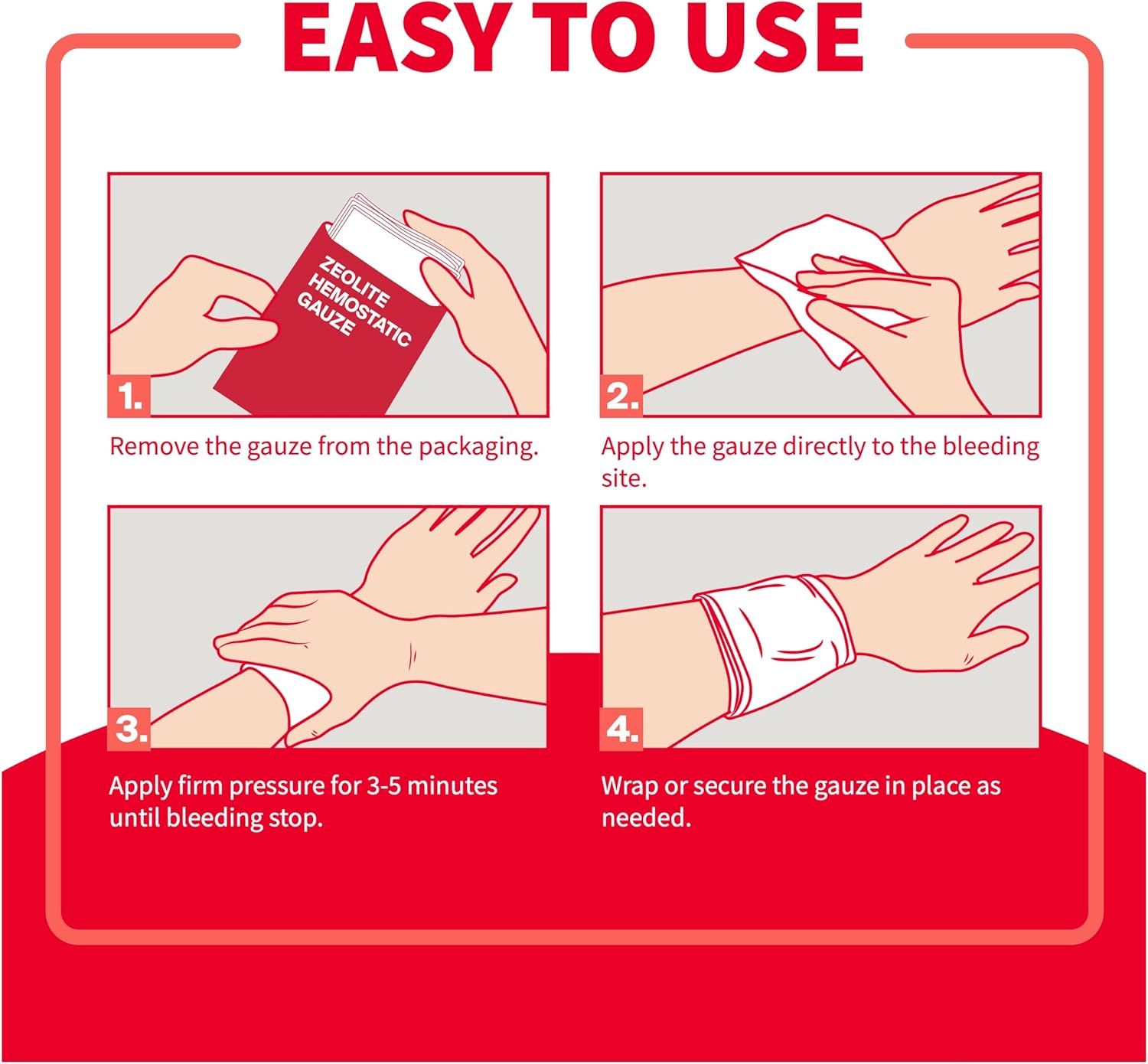 EASY TO USE

ZEOLITE HEMOSTATIC GAUZE

1.

Remove the gauze from the packaging.

2.

Apply the gauze directly to the bleeding site.

3.

Apply firm pressure for 3-5 minutes until bleeding stop.

4.

Wrap or secure the gauze in place as needed.