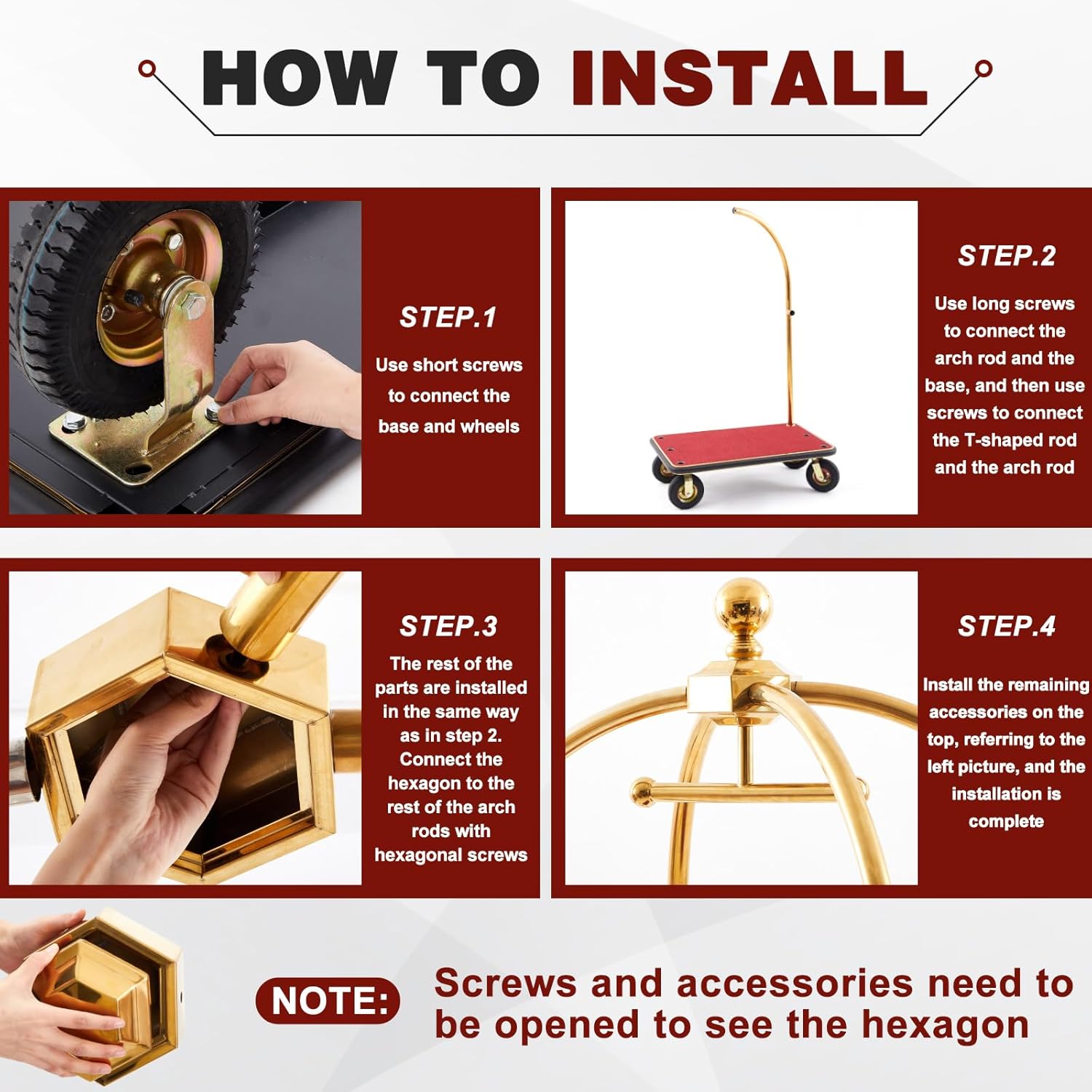 HOW TO INSTALL

STEP.1

Use short screws to connect the base and wheels

STEP.2

Use long screws to connect the arch rod and the base, and then use screws to connect the T-shaped rod and the arch rod

STEP.3

The rest of the parts are installed in the same way as in step 2. Connect the hexagon to the rest of the arch rods with hexagonal screws

STEP.4

Install the remaining accessories on the top, referring to the left picture, and the installation is complete

NOTE: Screws and accessories need to be opened to see the hexagon