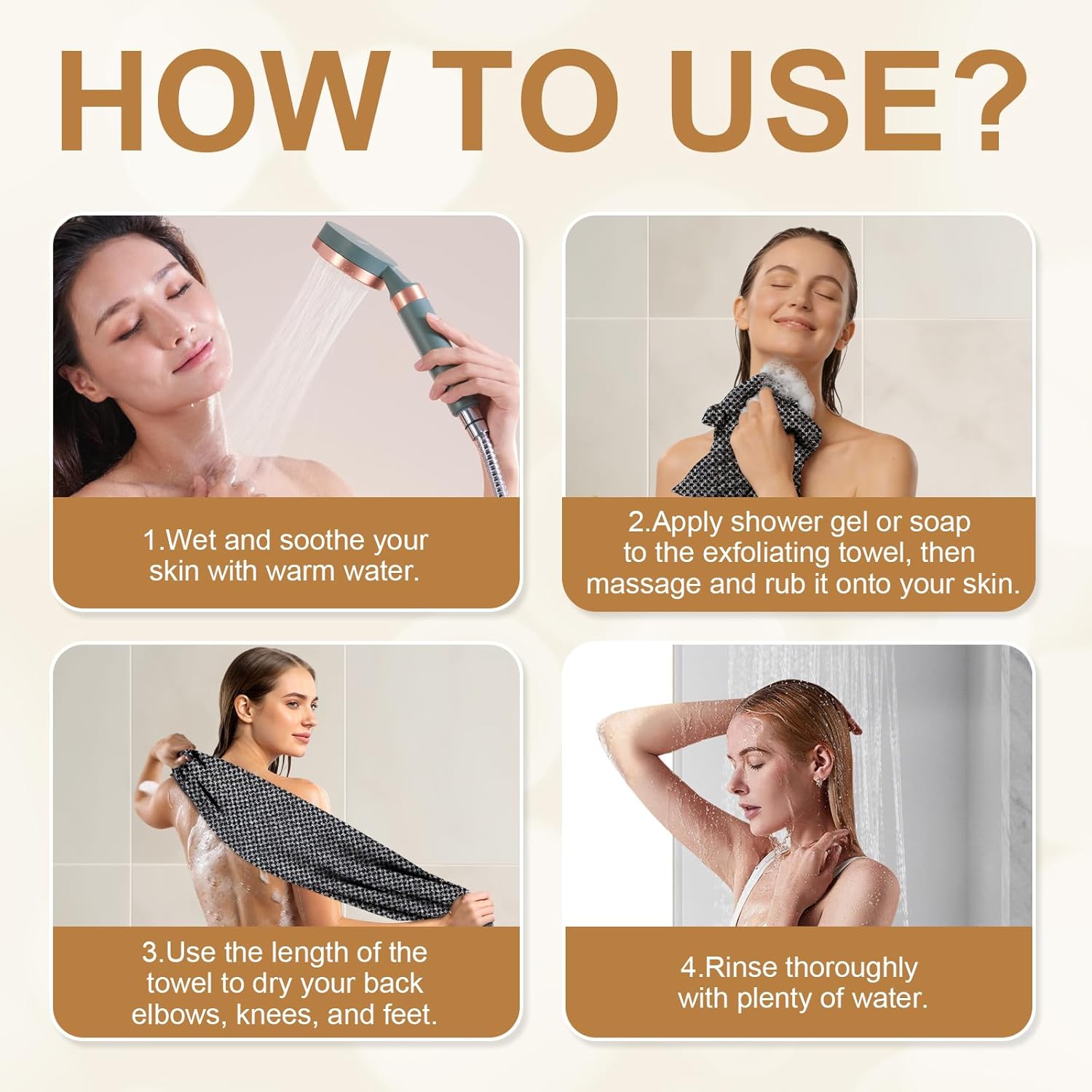 HOW TO USE?

1.Wet and soothe your skin with warm water.

2.Apply shower gel or soap to the exfoliating towel, then massage and rub it onto your skin.

3.Use the length of the towel to dry your back elbows, knees, and feet.

4.Rinse thoroughly with plenty of water.