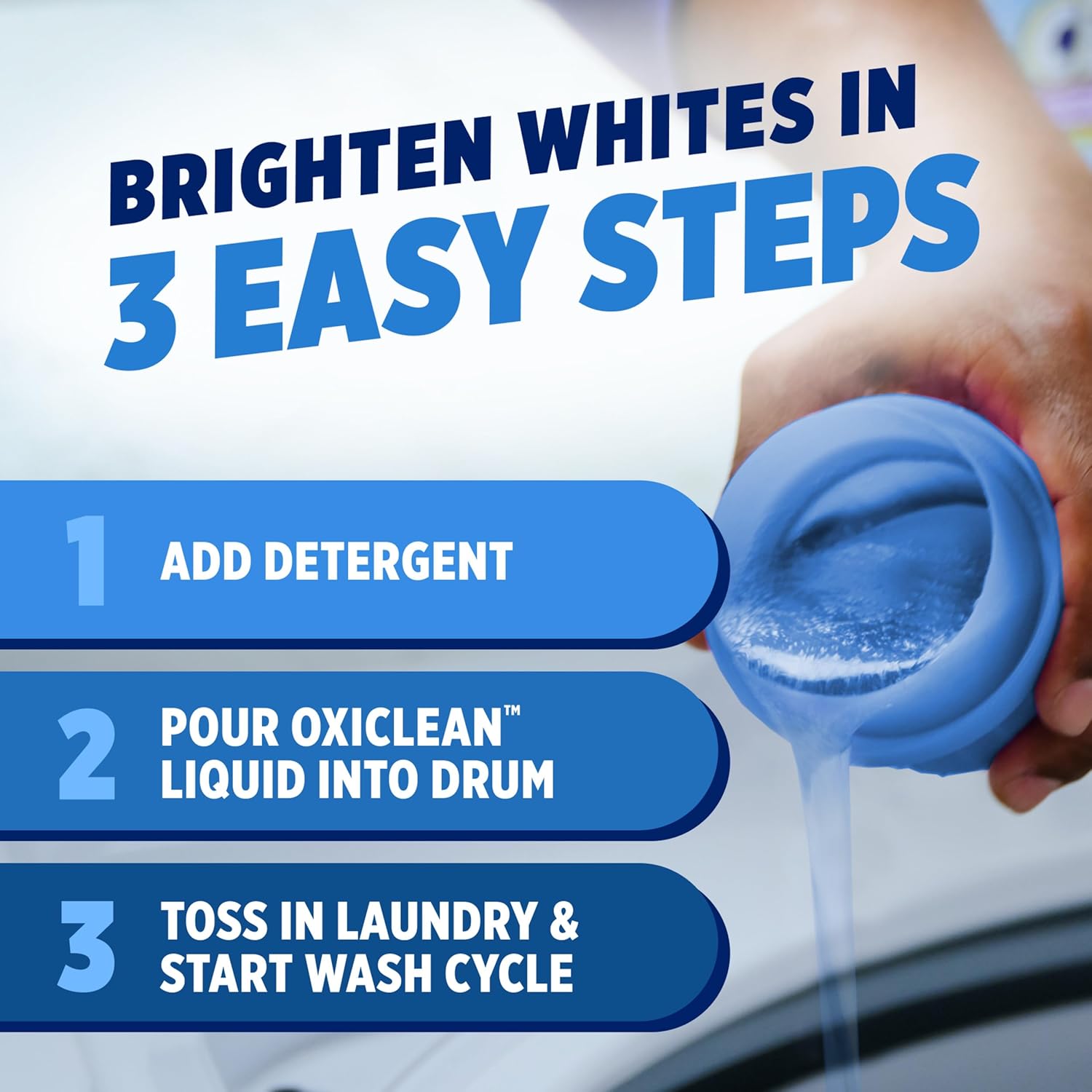 BRIGHTEN WHITES IN 3 EASY STEPS

1 ADD DETERGENT

2 POUR OXICLEAN™ LIQUID INTO DRUM

3 TOSS IN LAUNDRY & START WASH CYCLE