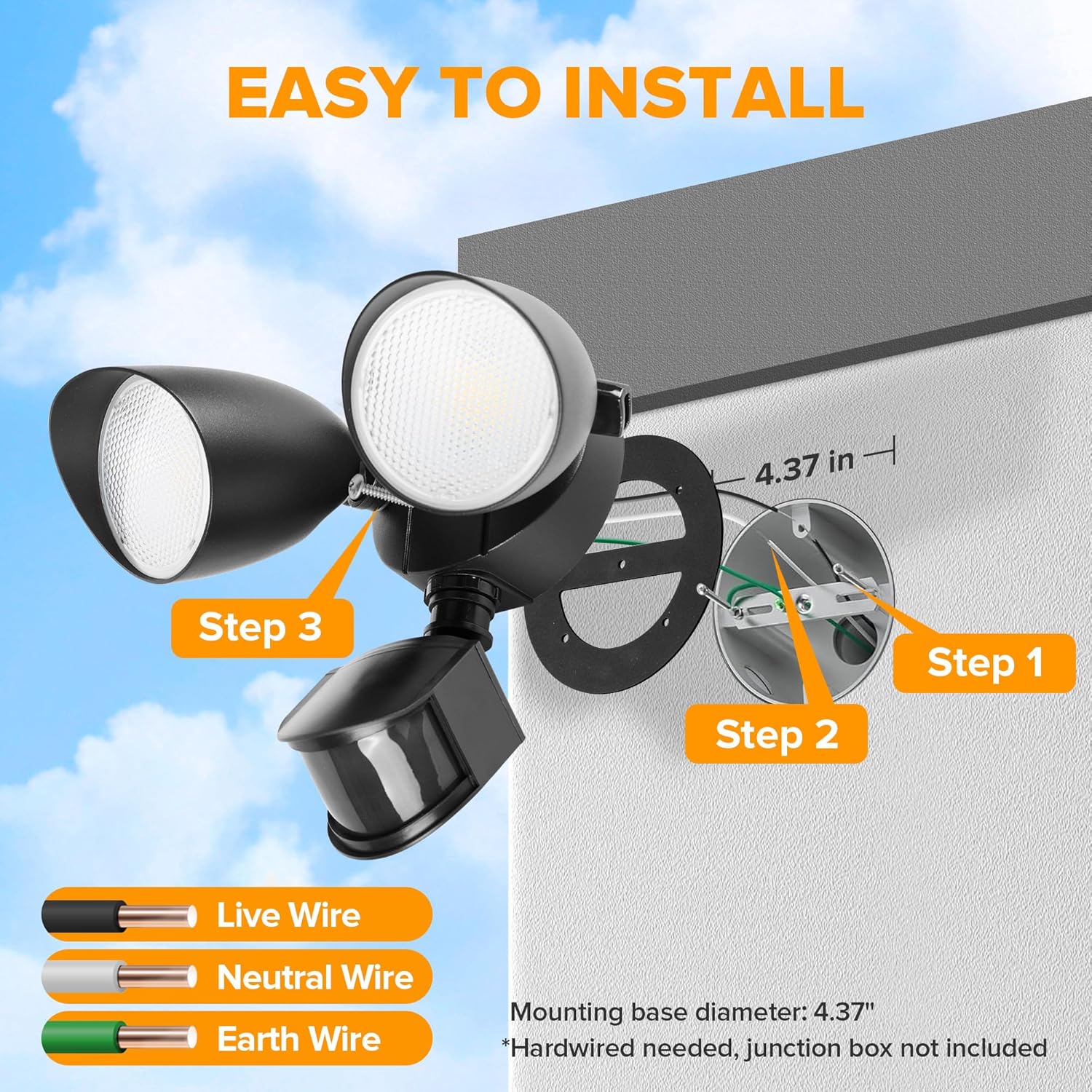 EASY TO INSTALL

4.37 in

Step 3

Step 1

Step 2

Live Wire

Neutral Wire

Earth Wire

Mounting base diameter: 4.37"
*Hardwired needed, junction box not included