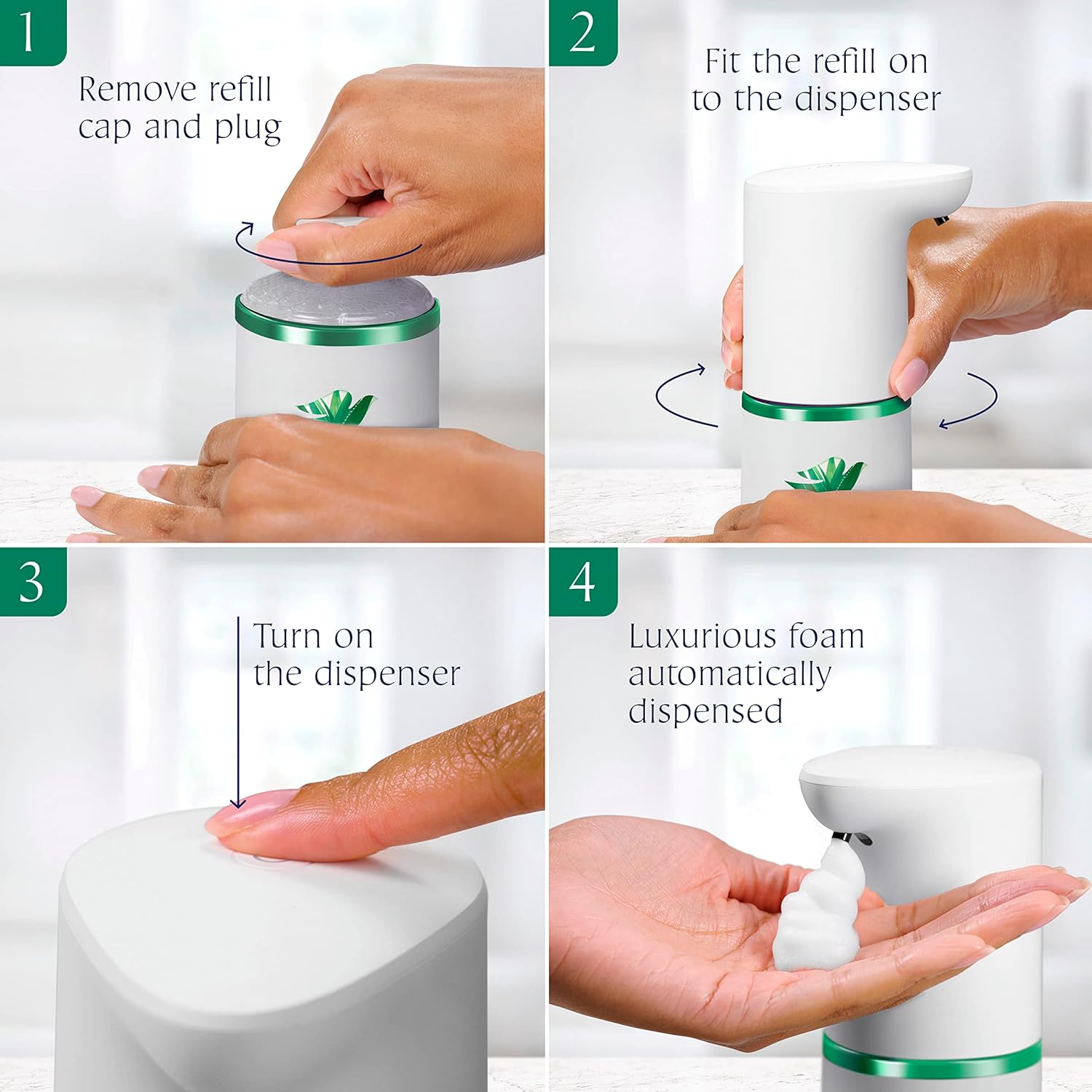 1

Remove refill cap and plug

2

Fit the refill on to the dispenser

3

Turn on the dispenser

4

Luxurious foam automatically dispensed