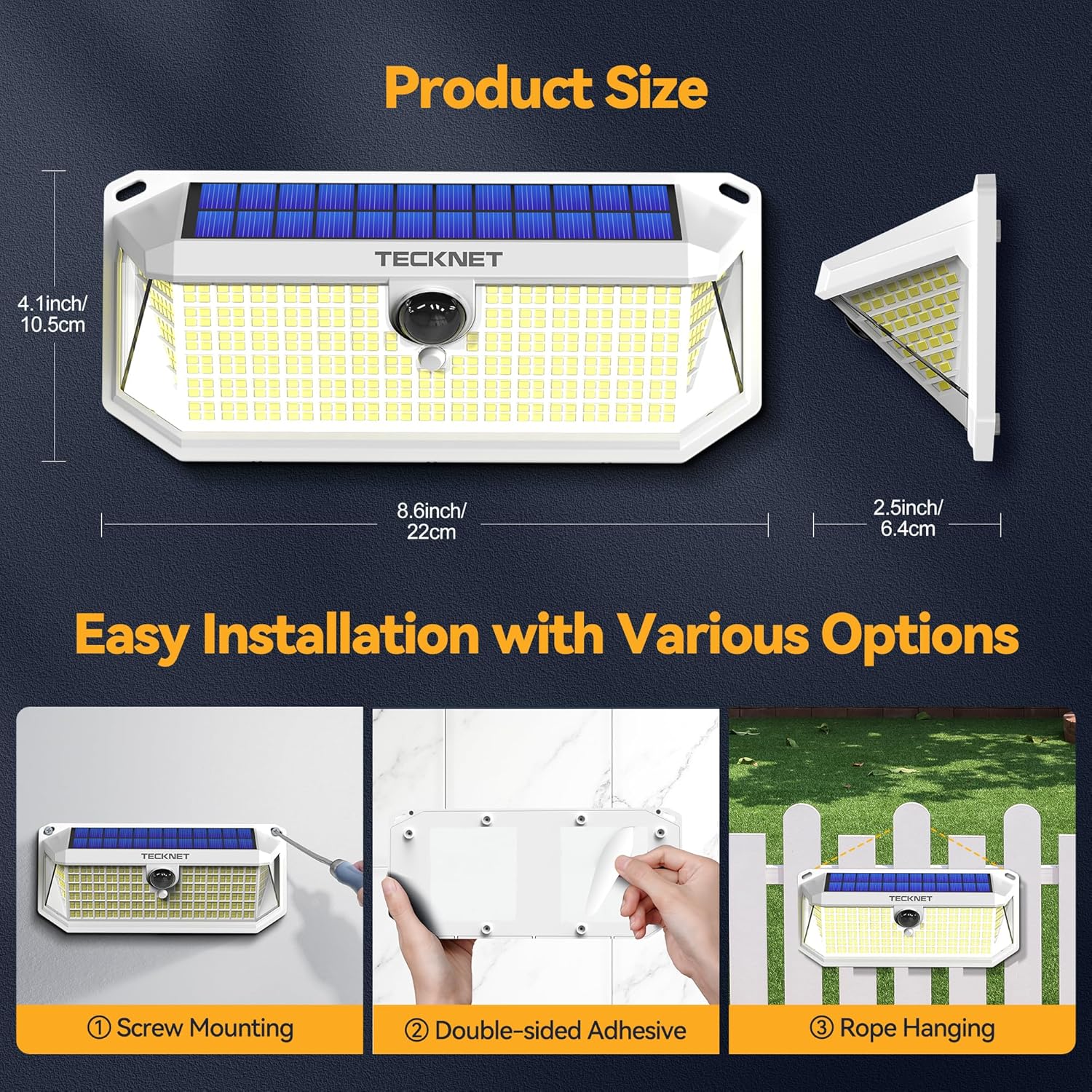 Product Size

TECKNET

4.1inch/ 10.5cm

8.6inch/ 22cm

2.5inch/ 6.4cm

Easy Installation with Various Options

TECKNET

① Screw Mounting

② Double-sided Adhesive

TECKNET

③ Rope Hanging